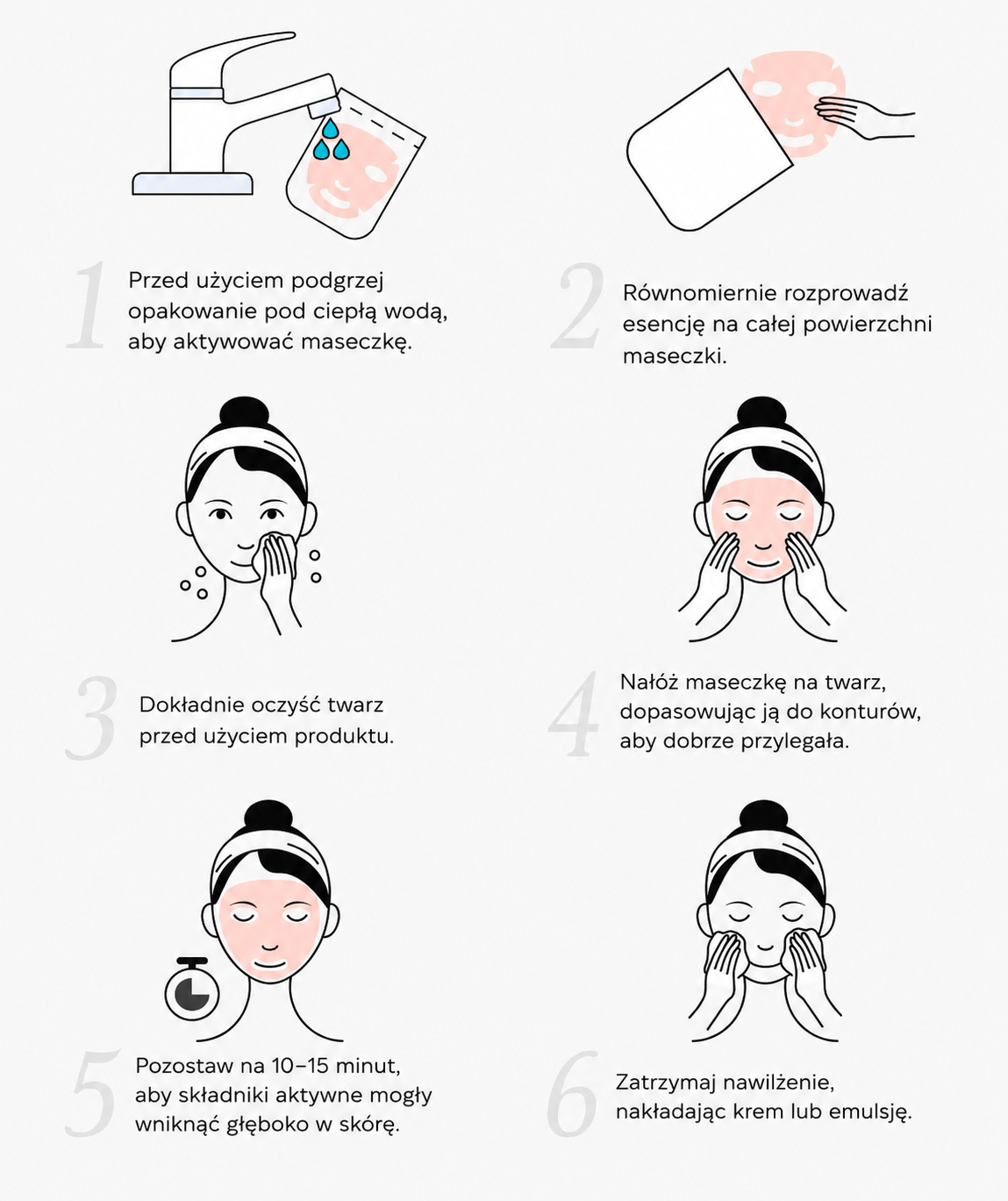 1 Przed użyciem podgrzej opakowanie pod ciepłą wodą, aby aktywować maseczkę.

2 Równomiernie rozprowadź esencję na całej powierzchni maseczki.

3 Dokładnie oczyść twarz przed użyciem produktu.

4 Nałóż maseczkę na twarz, dopasowując ją do konturów, aby dobrze przylegała.

5 Pozostaw na 10–15 minut, aby składniki aktywne mogły wniknąć głęboko w skórę.

6 Zatrzymaj nawilżenie, nakładając krem lub emulsję.