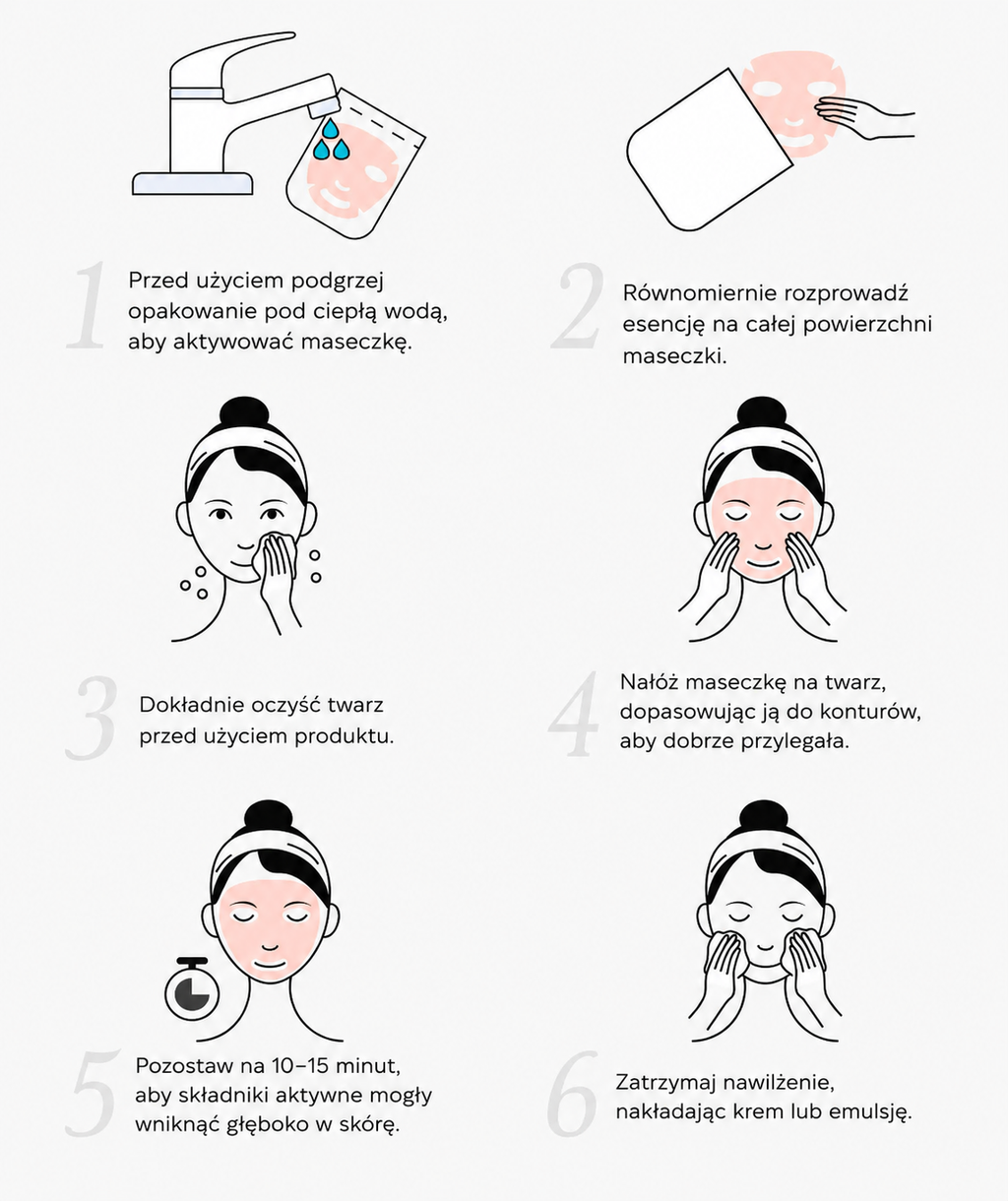 1
Przed użyciem podgrzej opakowanie pod ciepłą wodą, aby aktywować maseczkę.

2
Równomiernie rozprowadź esencję na całej powierzchni maseczki.

3
Dokładnie oczyść twarz przed użyciem produktu.

4
Nałóż maseczkę na twarz, dopasowując ją do konturów, aby dobrze przylegała.

5
Pozostaw na 10–15 minut, aby składniki aktywne mogły wniknąć głęboko w skórę.

6
Zatrzymaj nawilżenie, nakładając krem lub emulsję.